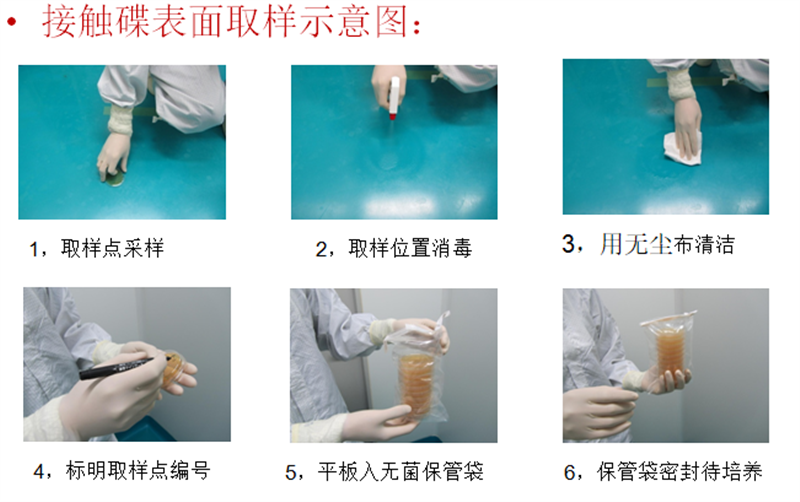 • 接触碟表面取样示意图：

1，取样点采样

2，取样位置消毒

3，用无尘布清洁

4，标明取样点编号

5，平板入无菌保管袋

6，保管袋密封待培养